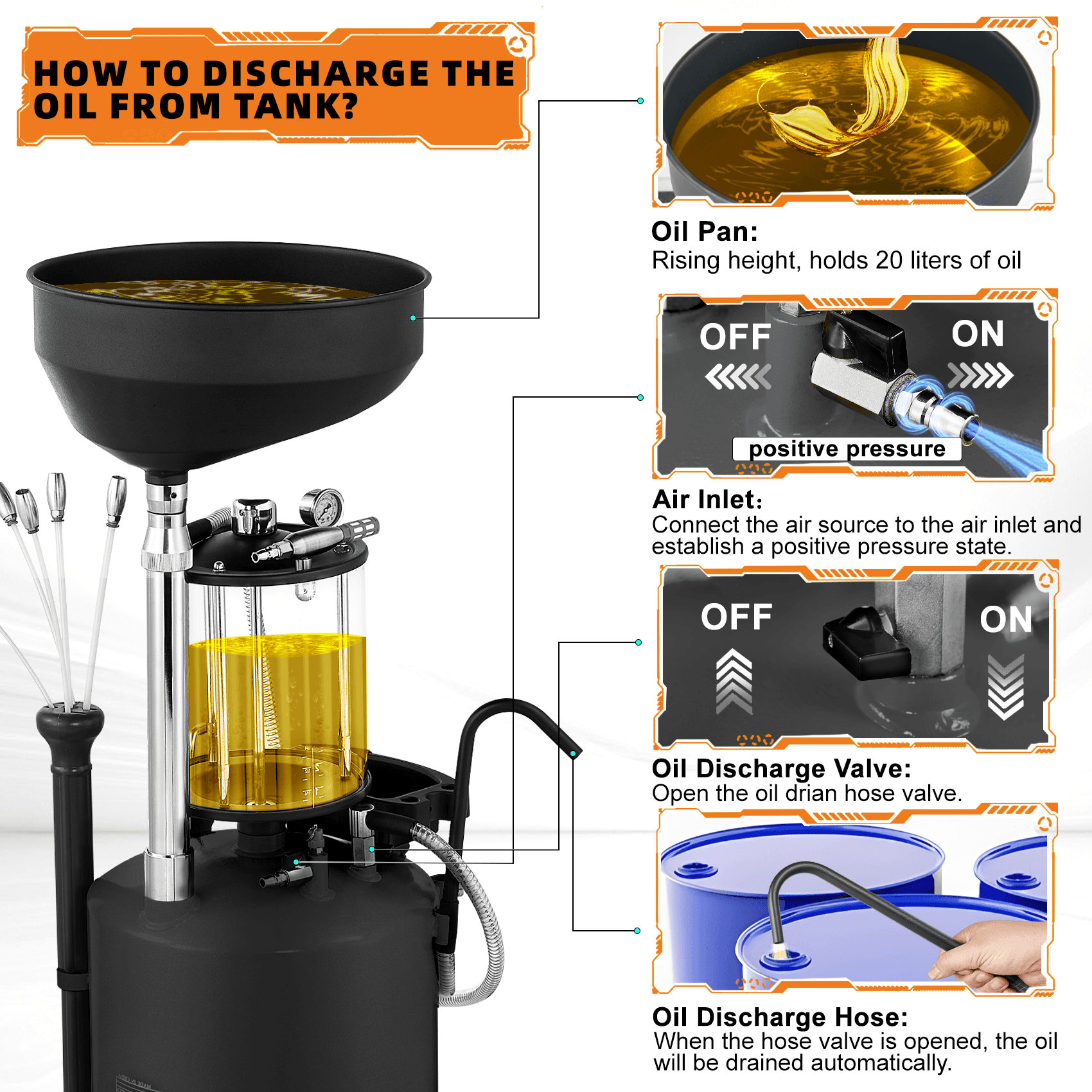 HOW TO DISCHARGE THE OIL FROM TANK?

Oil Pan:
Rising height, holds 20 liters of oil

OFF
ON
positive pressure

Air Inlet:
Connect the air source to the air inlet and establish a positive pressure state.

OFF
ON

Oil Discharge Valve:
Open the oil drian hose valve.

Oil Discharge Hose:
When the hose valve is opened, the oil will be drained automatically.