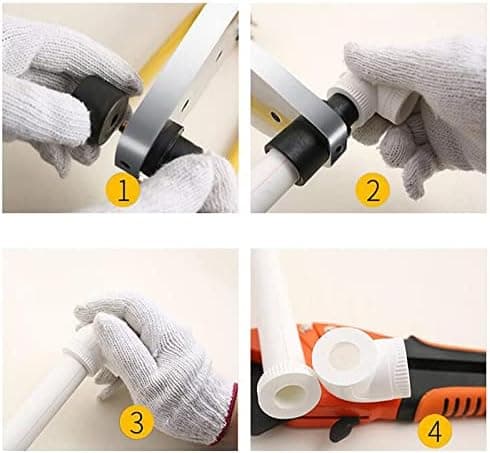 1

2

3

4