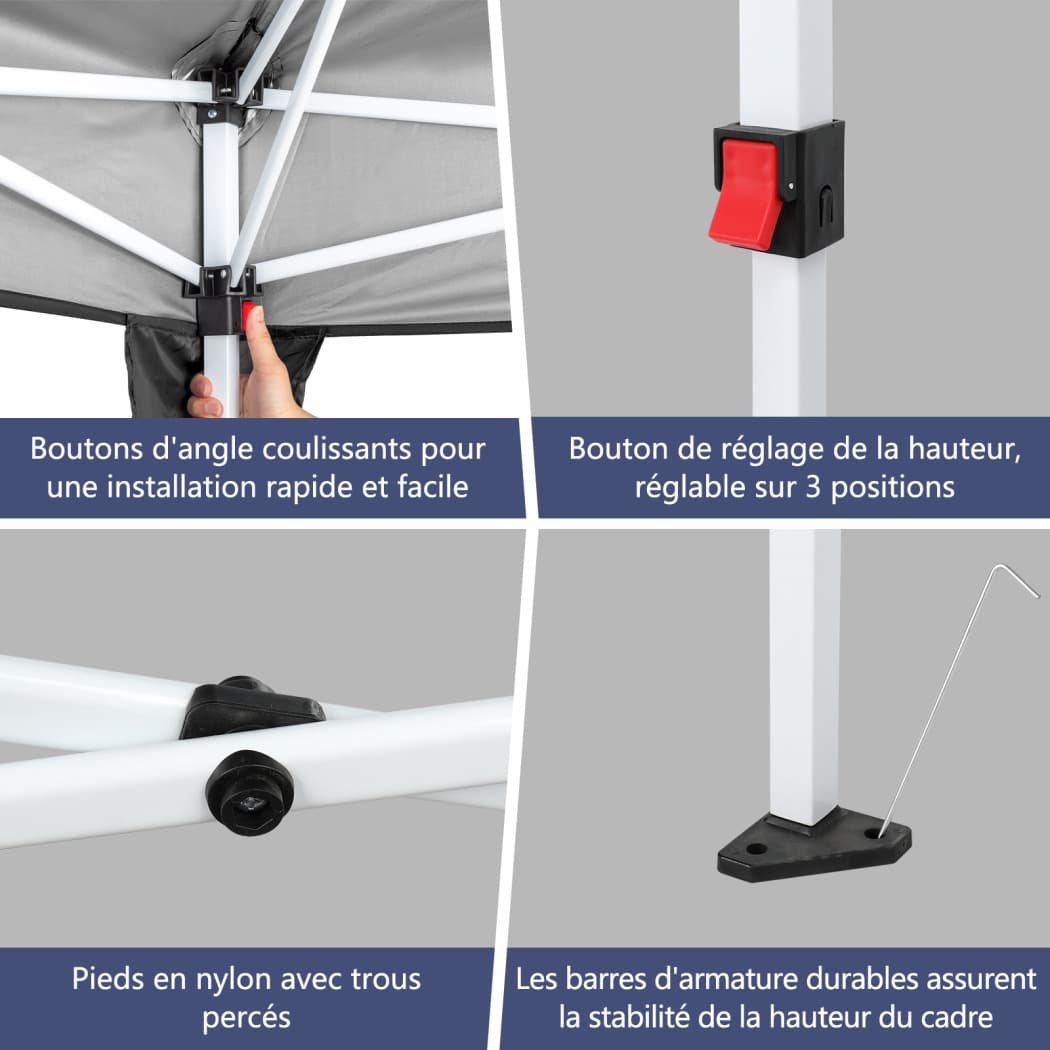 Boutons d'angle coulissants pour une installation rapide et facile

Bouton de réglage de la hauteur, réglable sur 3 positions

Pieds en nylon avec trous percés

Les barres d'armature durables assurent la stabilité de la hauteur du cadre