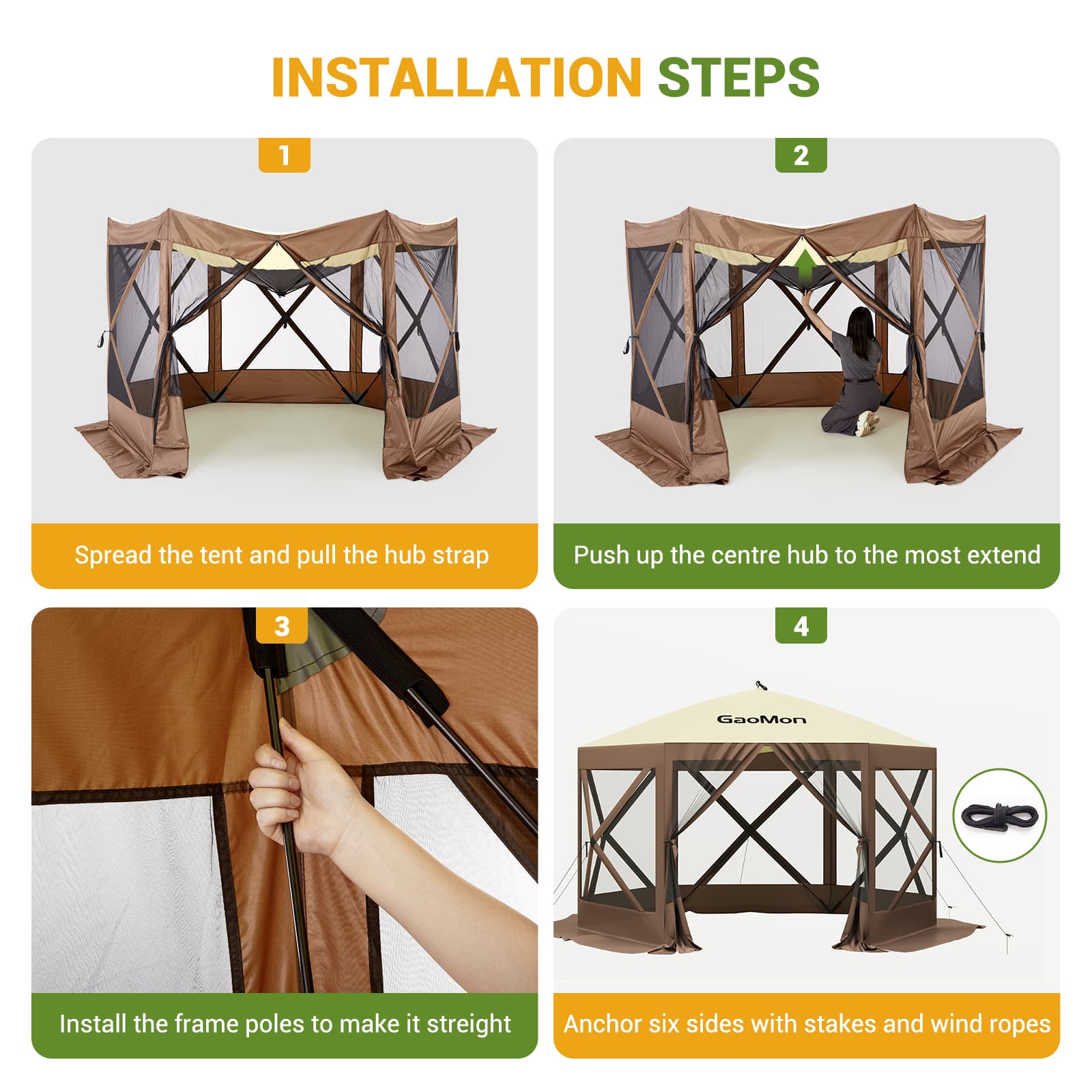 INSTALLATION STEPS

1

Spread the tent and pull the hub strap

2

Push up the centre hub to the most extend

3

Install the frame poles to make it streight

4

GaoMon

Anchor six sides with stakes and wind ropes