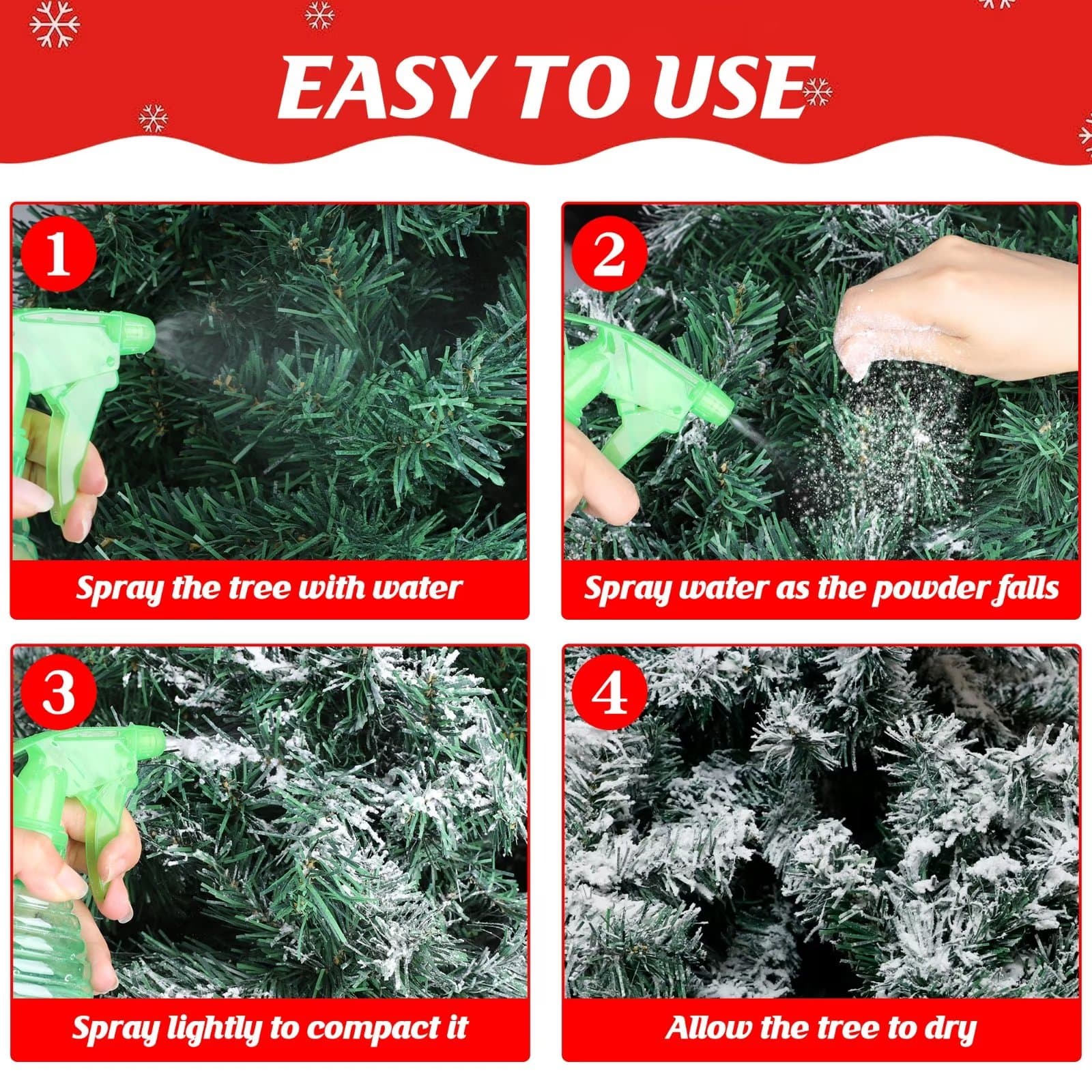 EASY TO USE

1

Spray the tree with water

2

Spray water as the powder falls

3

Spray lightly to compact it

4

Allow the tree to dry